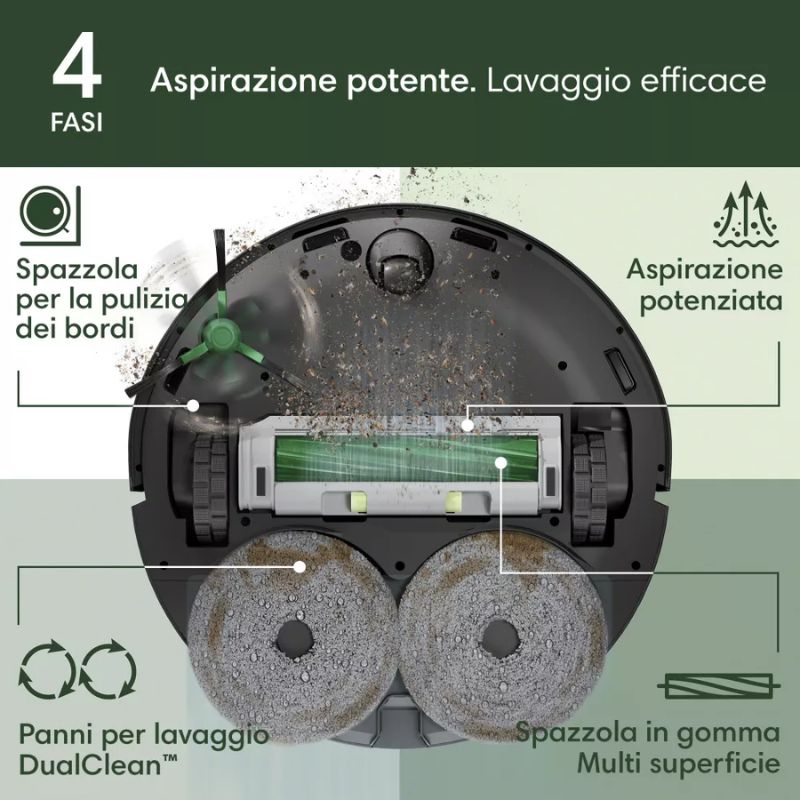 4
FASI

Aspirazione potente. Lavaggio efficace

Spazzola per la pulizia dei bordi

Aspirazione potenziata

Panni per lavaggio DualClean™

Spazzola in gomma Multi superficie